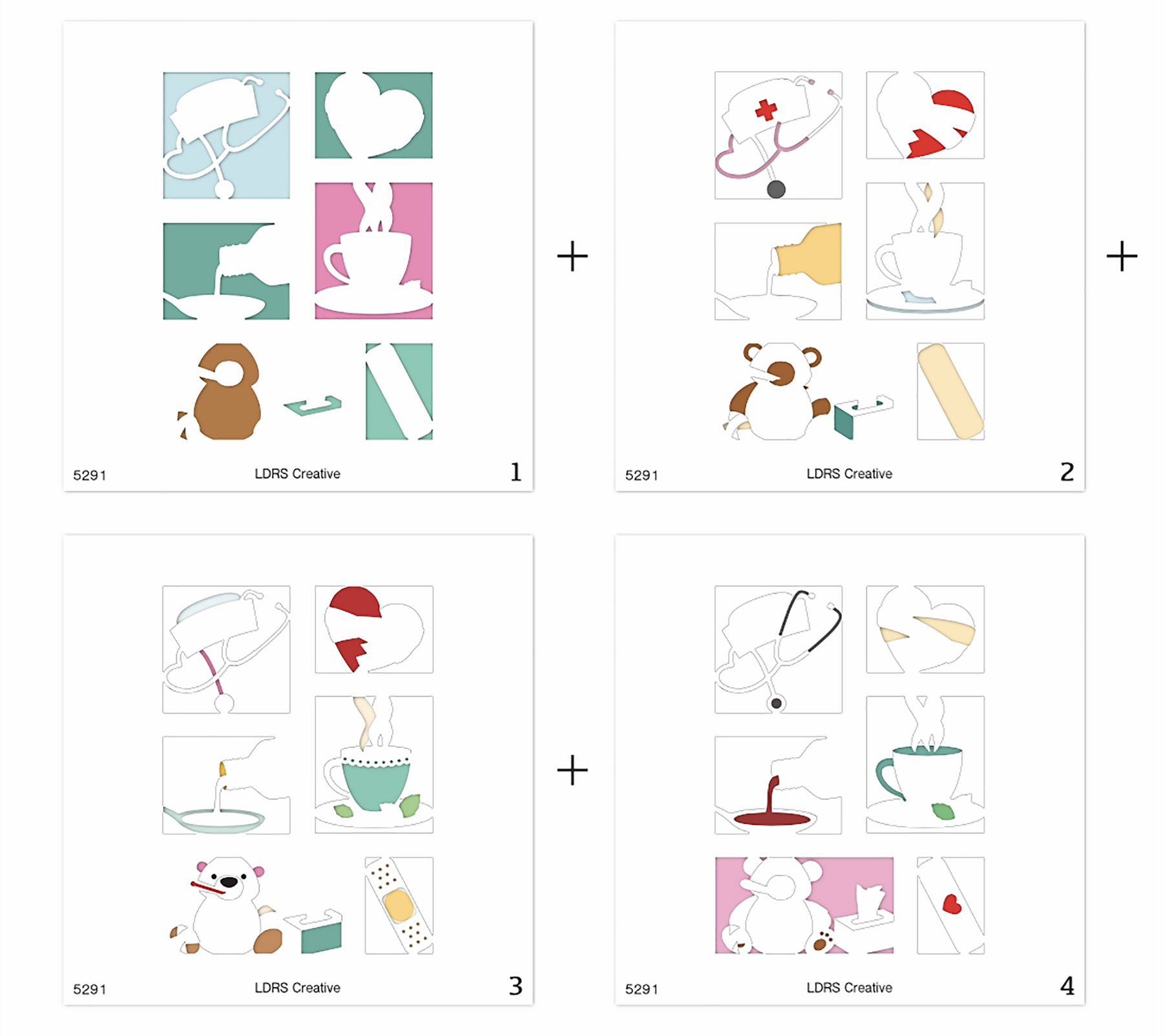 5291 LDRS Creative 1

+

5291 LDRS Creative 2

+

5291 LDRS Creative 3

+

5291 LDRS Creative 4