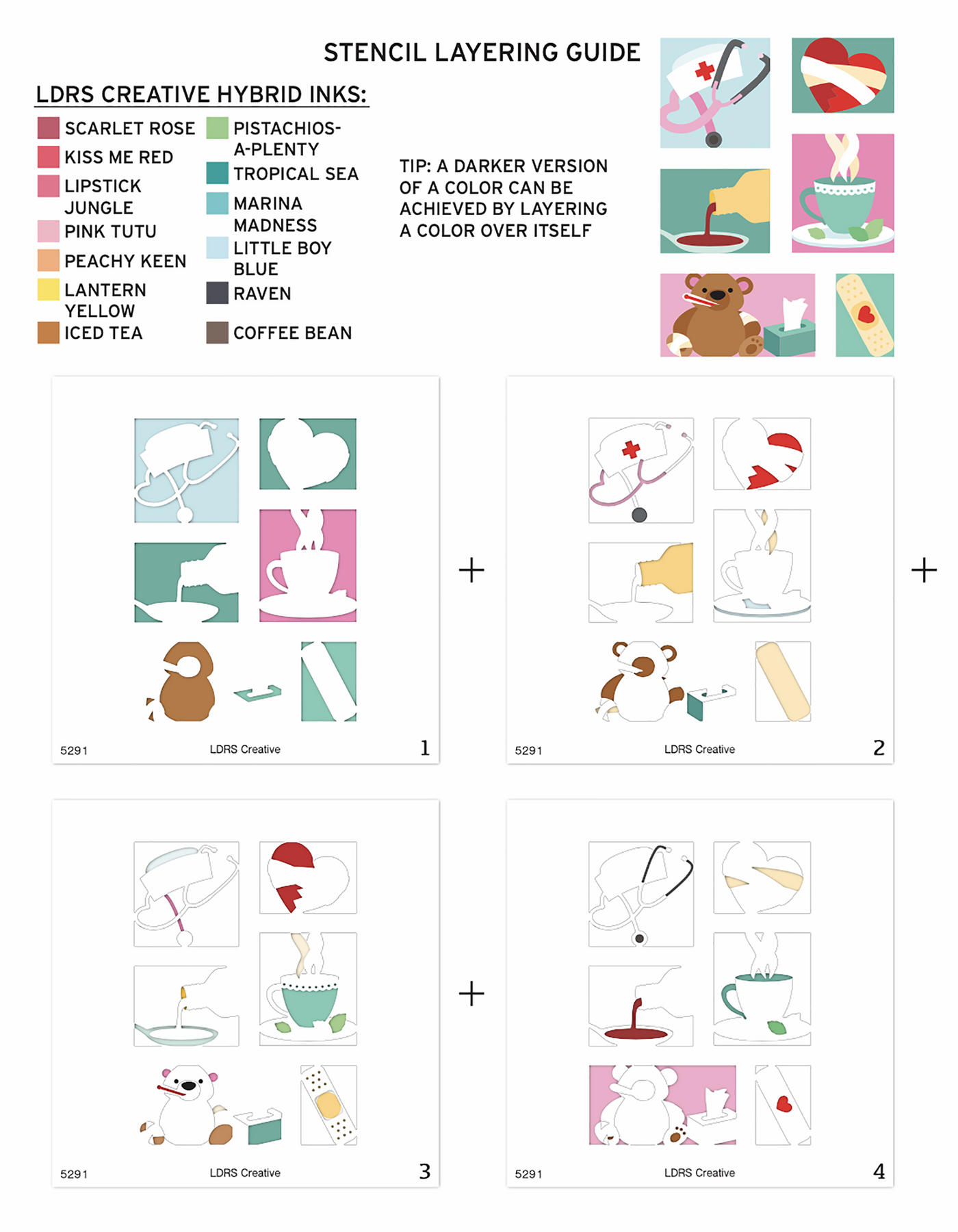 STENCIL LAYERING GUIDE

LDRS CREATIVE HYBRID INKS:

SCARLET ROSE
KISS ME RED
LIPSTICK JUNGLE
PINK TUTU
PEACHY KEEN
LANTERN YELLOW
ICED TEA

PISTACHIOS-A-PLENTY
TROPICAL SEA
MARINA MADNESS
LITTLE BOY BLUE
RAVEN
COFFEE BEAN

TIP: A DARKER VERSION OF A COLOR CAN BE ACHIEVED BY LAYERING A COLOR OVER ITSELF

5291 LDRS Creative 1

+

5291 LDRS Creative 2

+

5291 LDRS Creative 3

+

5291 LDRS Creative 4