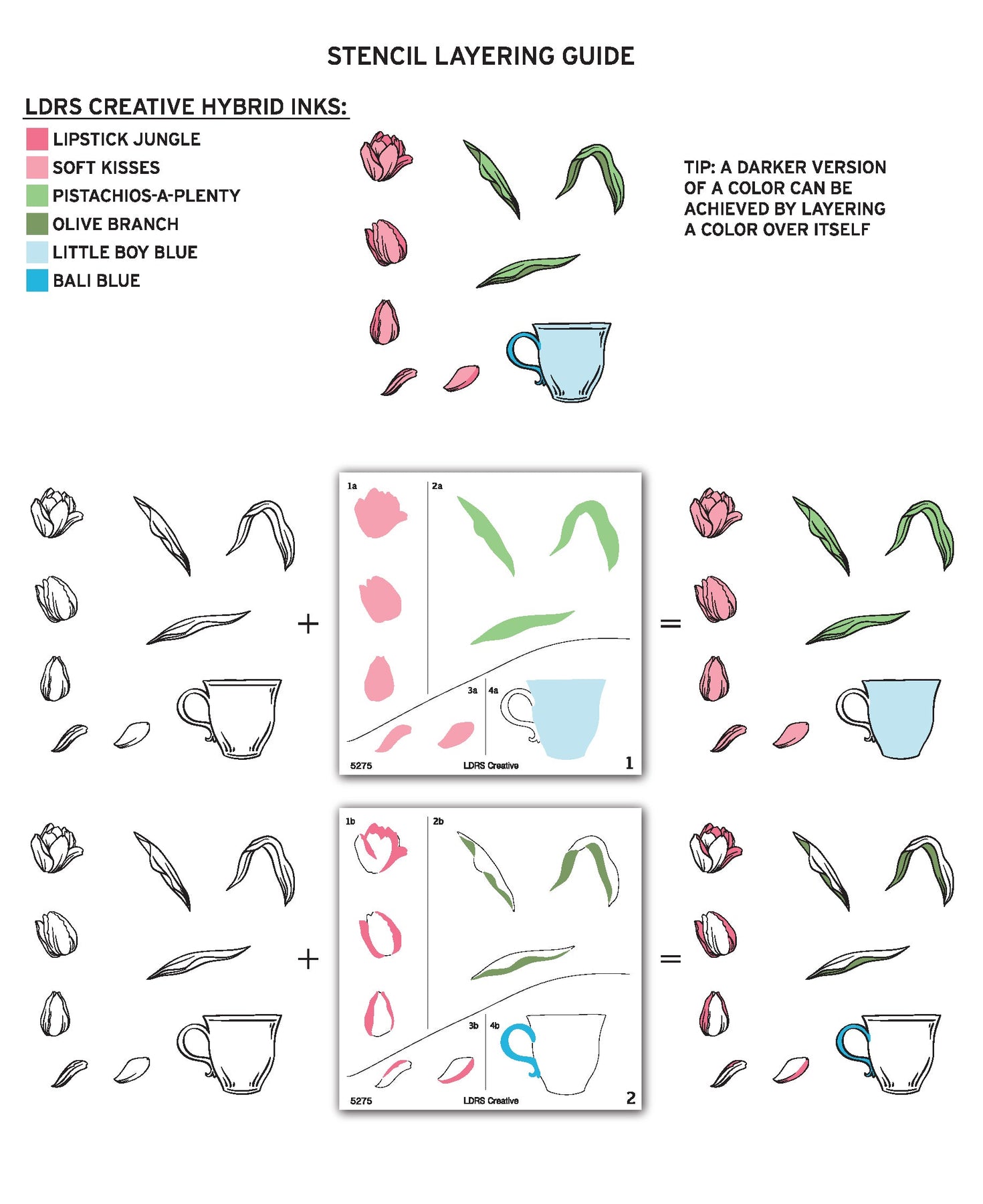 STENCIL LAYERING GUIDE

LDRS CREATIVE HYBRID INKS:

LIPSTICK JUNGLE
SOFT KISSES
PISTACHIOS-A-PLENTY
OLIVE BRANCH
LITTLE BOY BLUE
BALI BLUE

TIP: A DARKER VERSION OF A COLOR CAN BE ACHIEVED BY LAYERING A COLOR OVER ITSELF

+

1a
2a
3a
4a
5275
LDRS Creative
1

=

+

1b
2b
3b
4b
5275
LDRS Creative
2

=